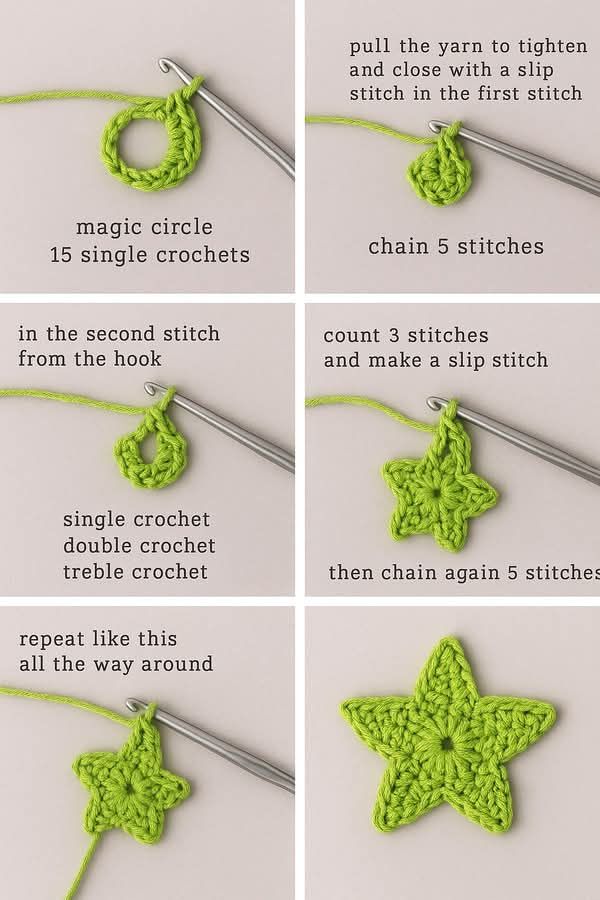 magic circle
15 single crochets

pull the yarn to tighten and close with a slip stitch in the first stitch

chain 5 stitches

in the second stitch from the hook

single crochet
double crochet
treble crochet

count 3 stitches and make a slip stitch

then chain again 5 stitches

repeat like this all the way around